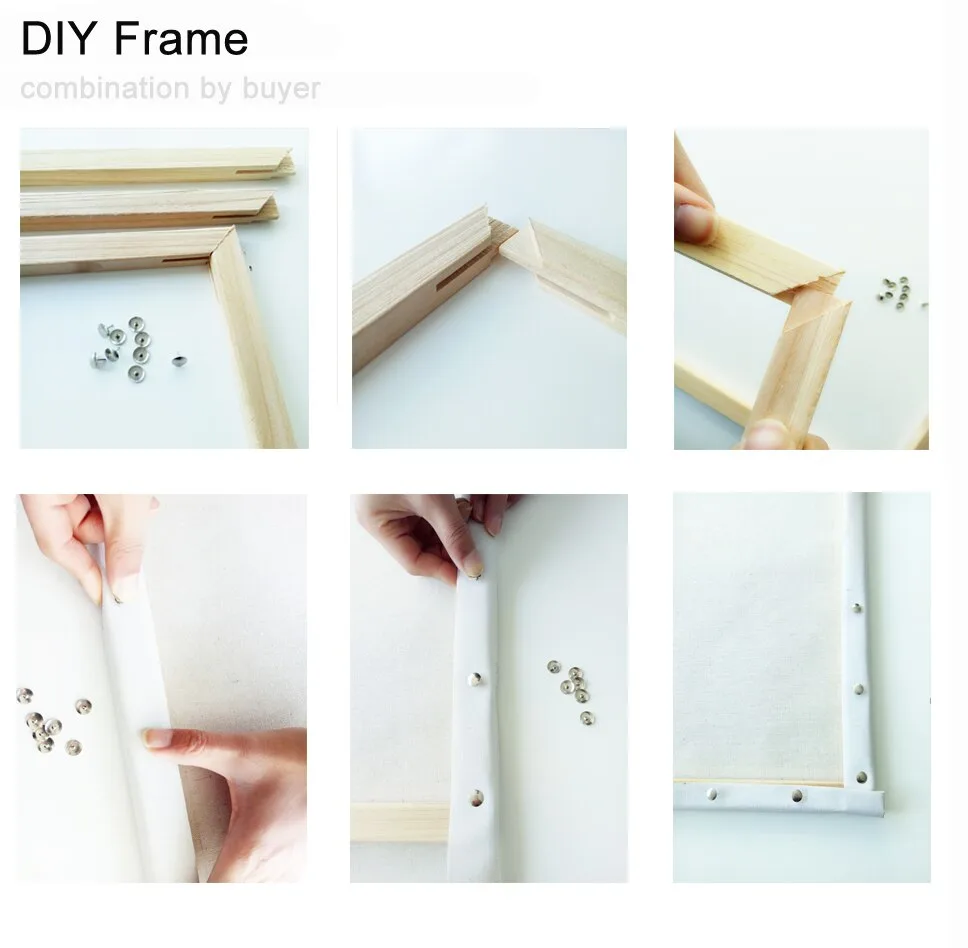 DIY Frame
combination by buyer