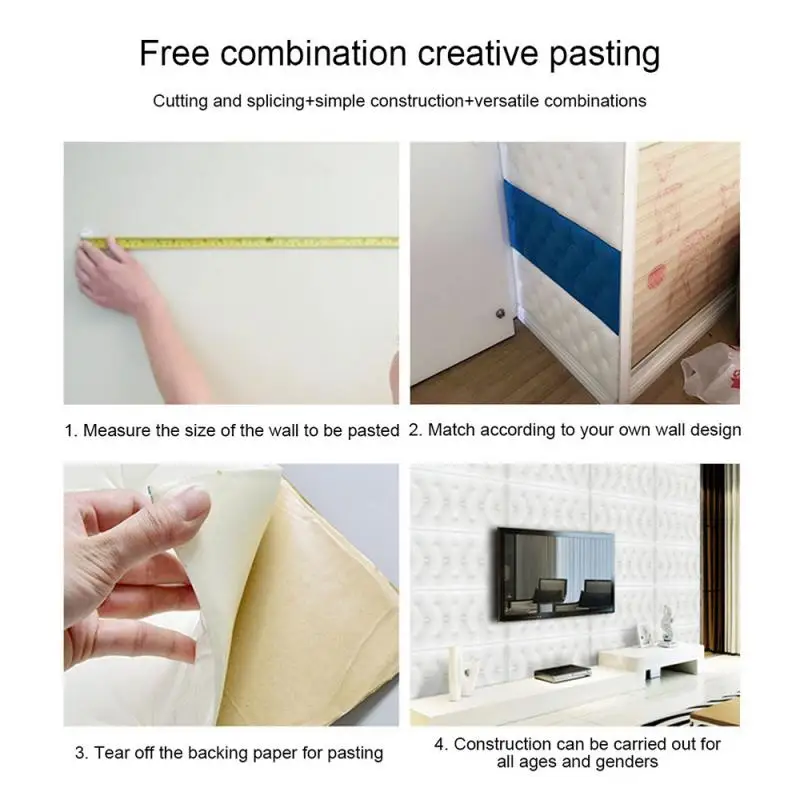 Free combination creative pasting

Cutting and splicing+simple construction+versatile combinations

1. Measure the size of the wall to be pasted

2. Match according to your own wall design

3. Tear off the backing paper for pasting

4. Construction can be carried out for all ages and genders