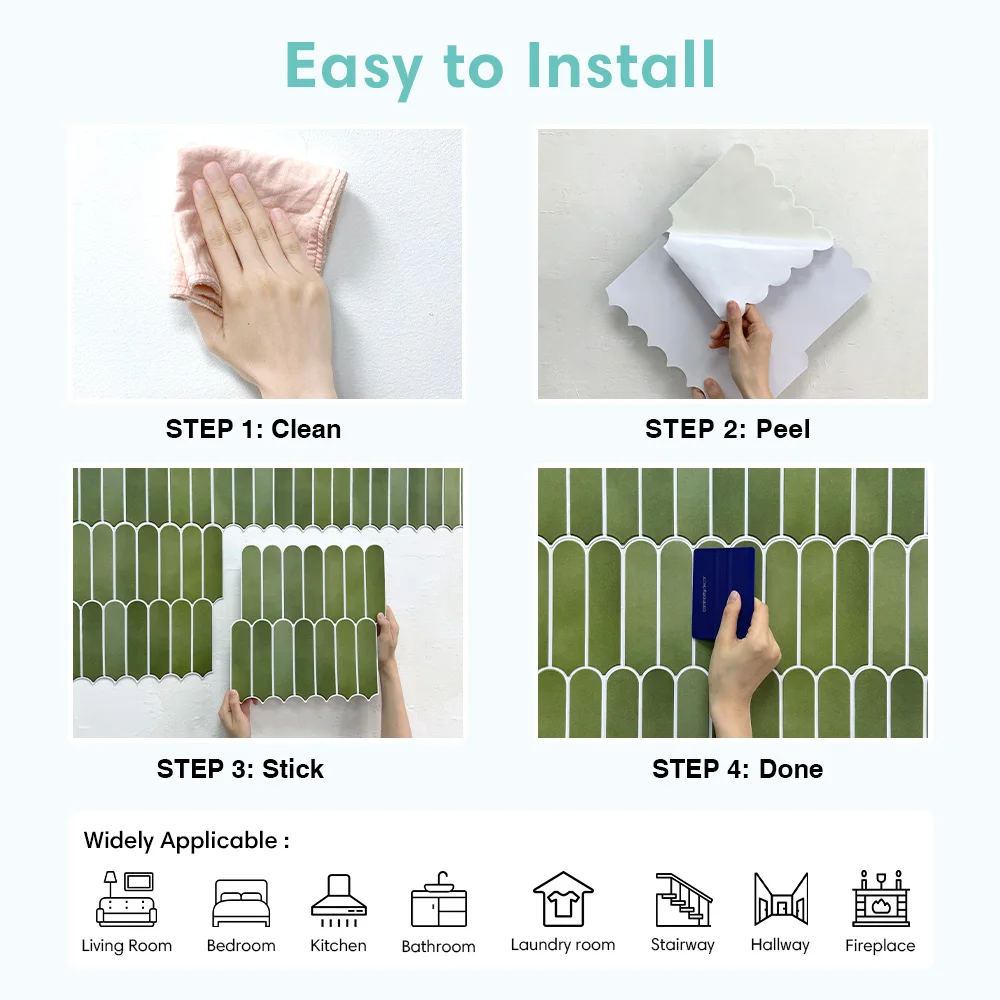 Easy to Install

STEP 1: Clean

STEP 2: Peel

STEP 3: Stick

STEP 4: Done

Widely Applicable :

Living Room
Bedroom
Kitchen
Bathroom
Laundry room
Stairway
Hallway
Fireplace