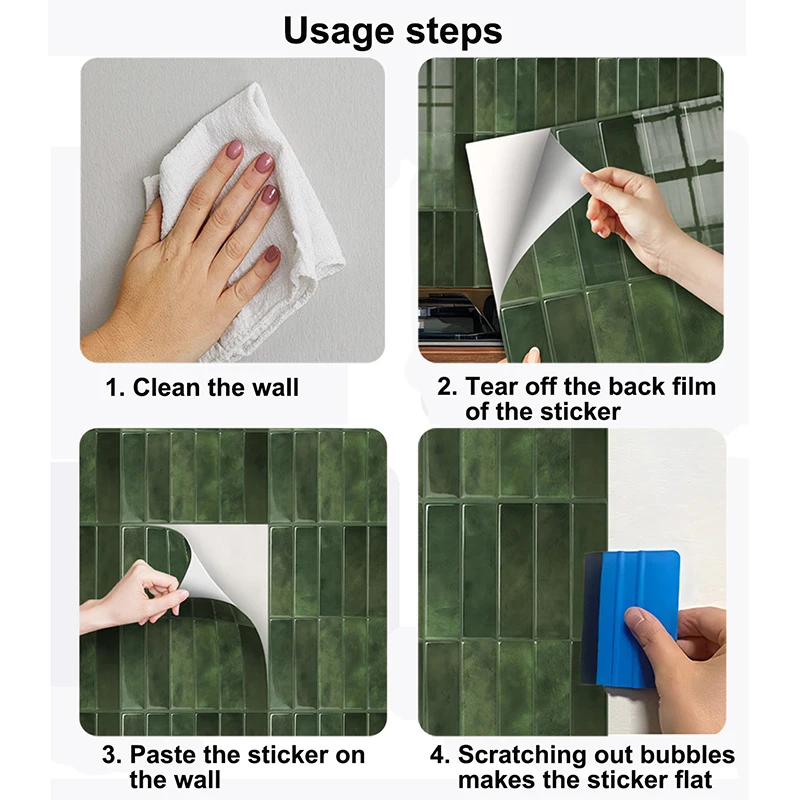 Usage steps

1. Clean the wall

2. Tear off the back film of the sticker

3. Paste the sticker on the wall

4. Scratching out bubbles makes the sticker flat