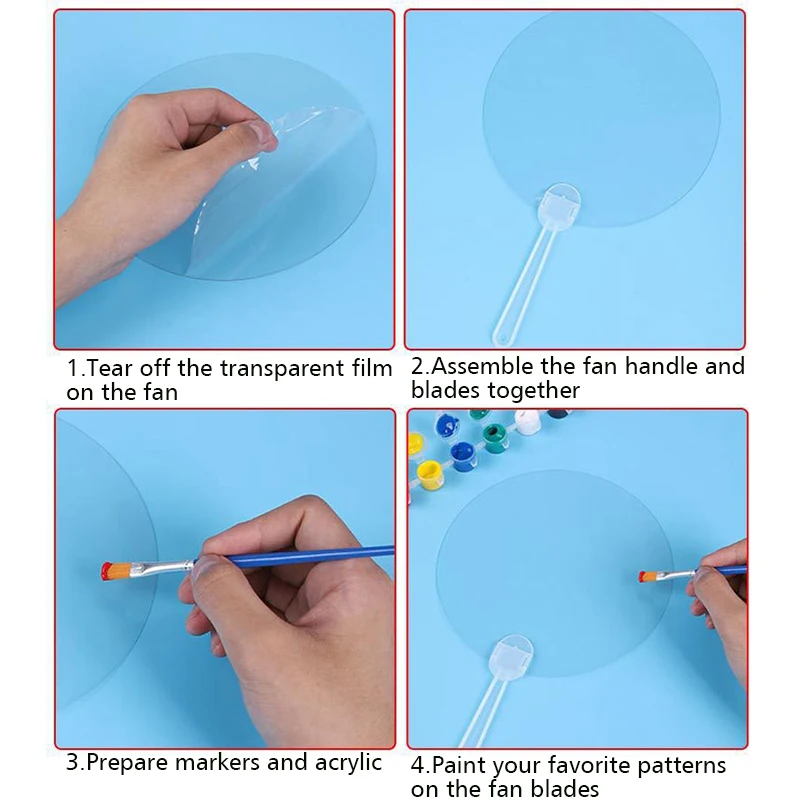 1.Tear off the transparent film on the fan

2.Assemble the fan handle and blades together

3.Prepare markers and acrylic

4.Paint your favorite patterns on the fan blades